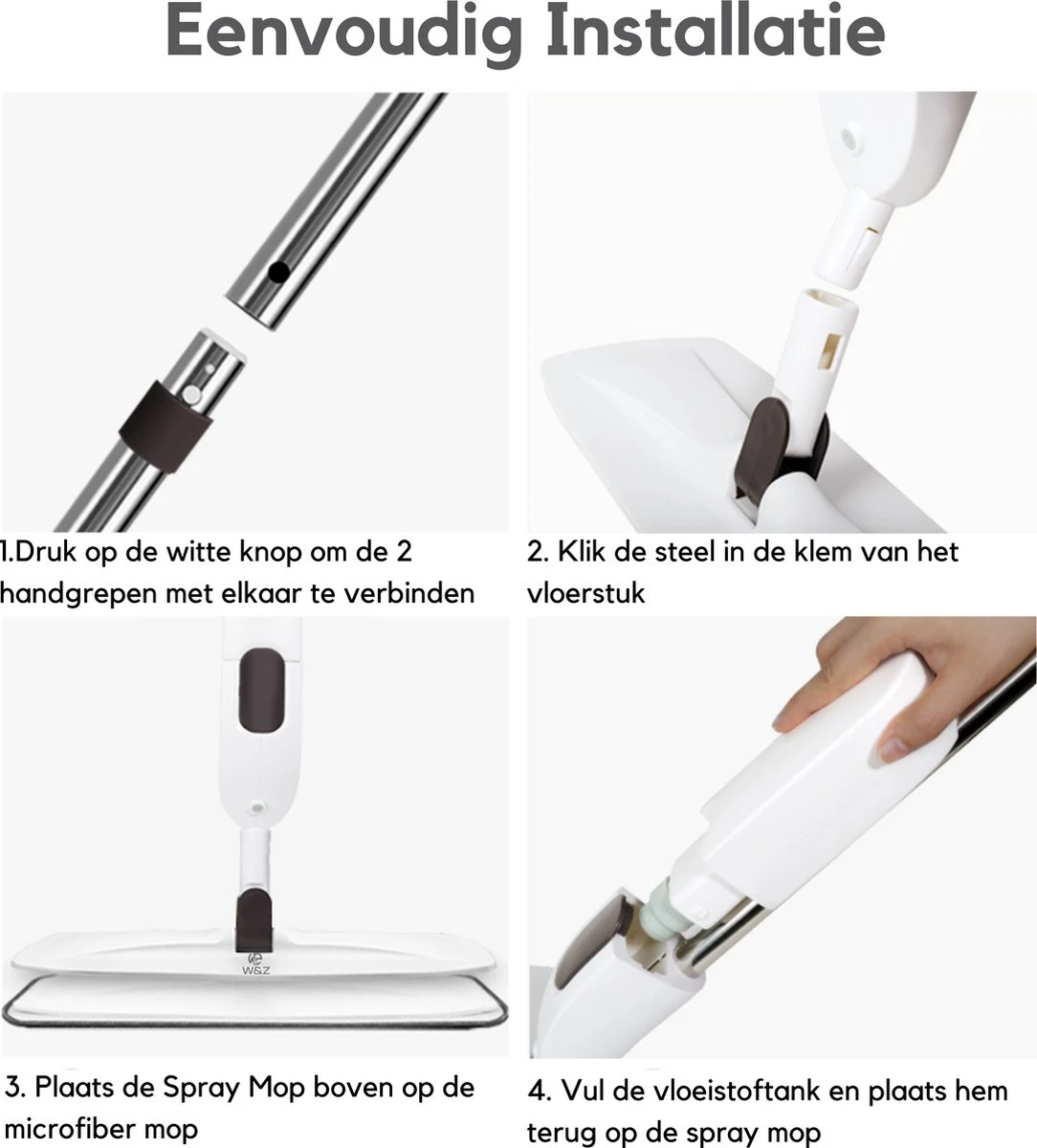 Eenvoudig Installatie

1.Druk op de witte knop om de 2 handgrepen met elkaar te verbinden

2. Klik de steel in de klem van het vloerstuk

W&Z

3. Plaats de Spray Mop boven op de microfiber mop

4. Vul de vloeistoftank en plaats hem terug op de spray mop