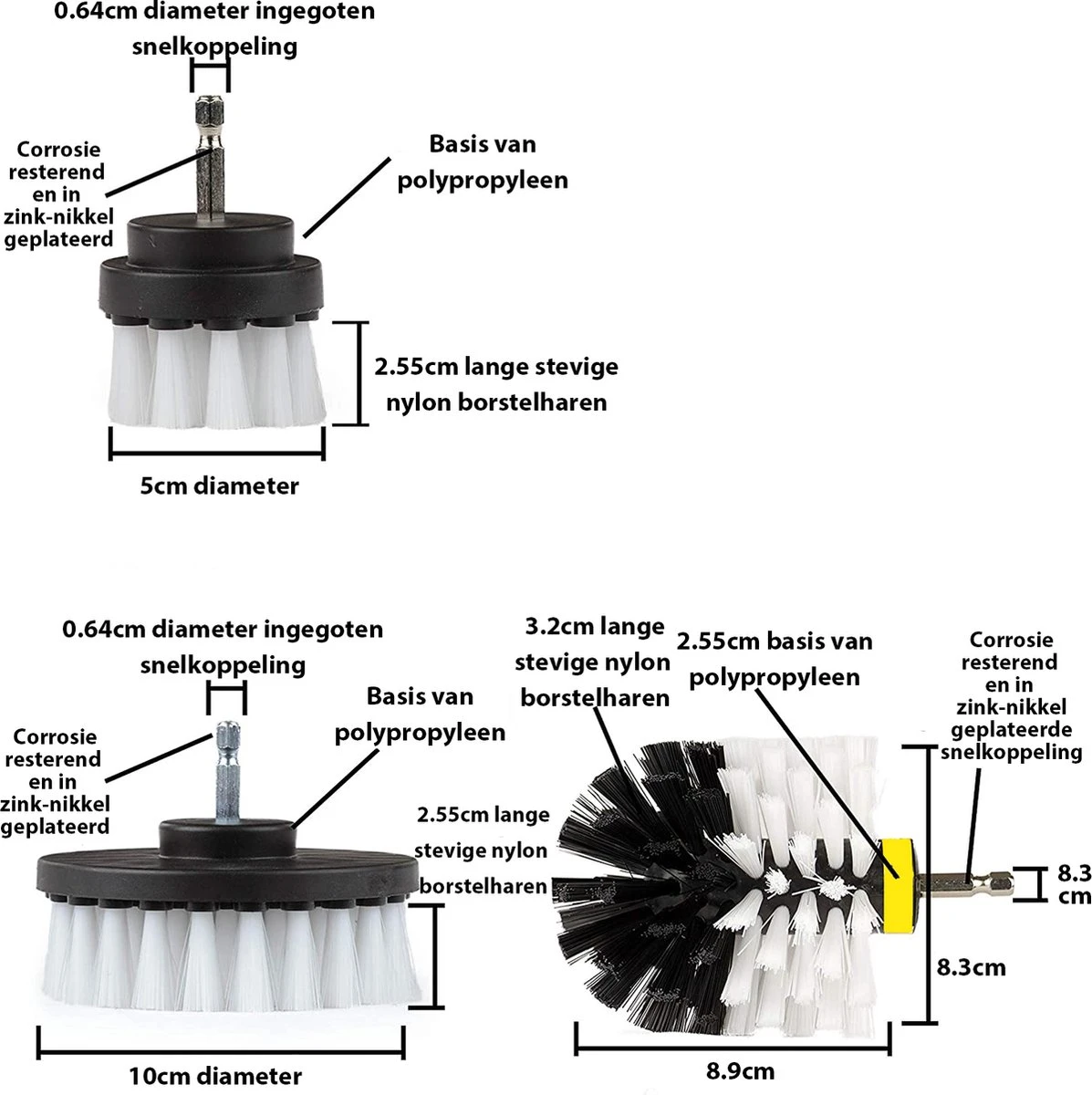 0.64cm diameter ingegoten snelkoppeling

Corrosie resterend en in zink-nikkel geplateerd

Basis van polypropyleen

2.55cm lange stevige nylon borstelharen

5cm diameter

0.64cm diameter ingegoten snelkoppeling

Corrosie resterend en in zink-nikkel geplateerd

Basis van polypropyleen

10cm diameter

3.2cm lange stevige nylon borstelharen

2.55cm basis van polypropyleen

Corrosie resterend en in zink-nikkel geplateerde snelkoppeling

2.55cm lange stevige nylon borstelharen

8.3 cm

8.3cm

8.9cm