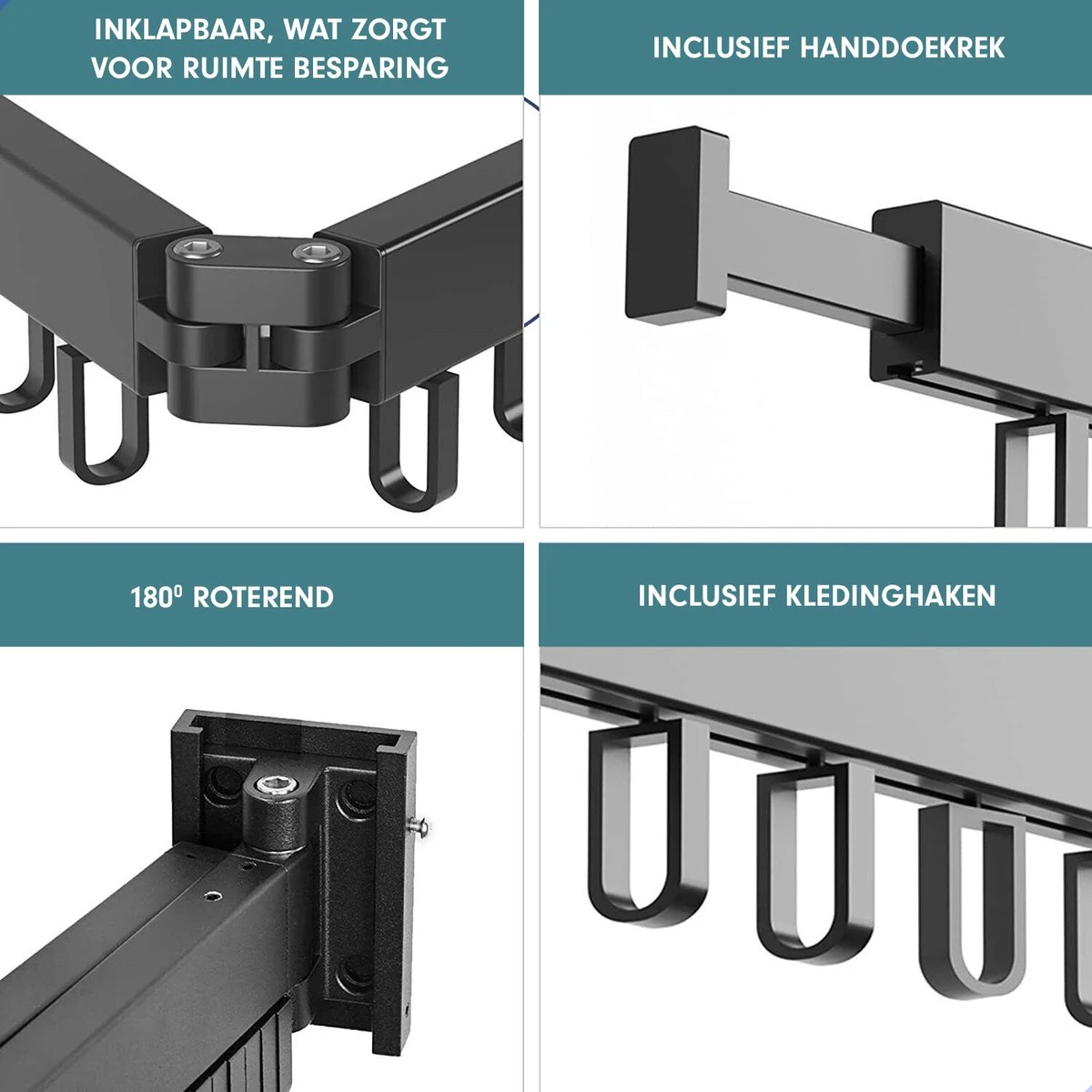 INKLAPBAAR, WAT ZORGT VOOR RUIMTE BESPARING

INCLUSIEF HANDDOEKREK

$180^0$ ROTEREND

INCLUSIEF KLEDINGHAKEN