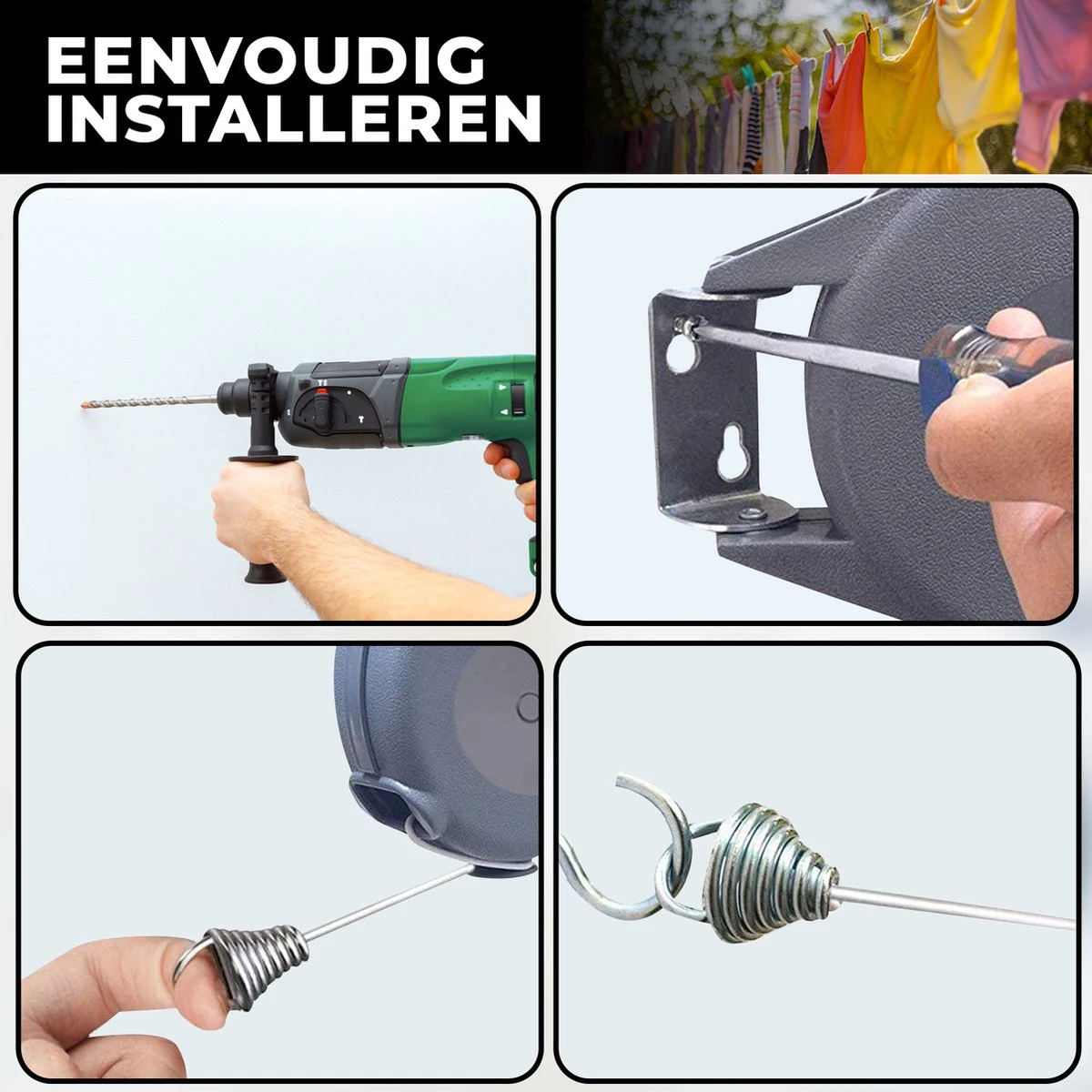 EENVOUDIG INSTALLEREN